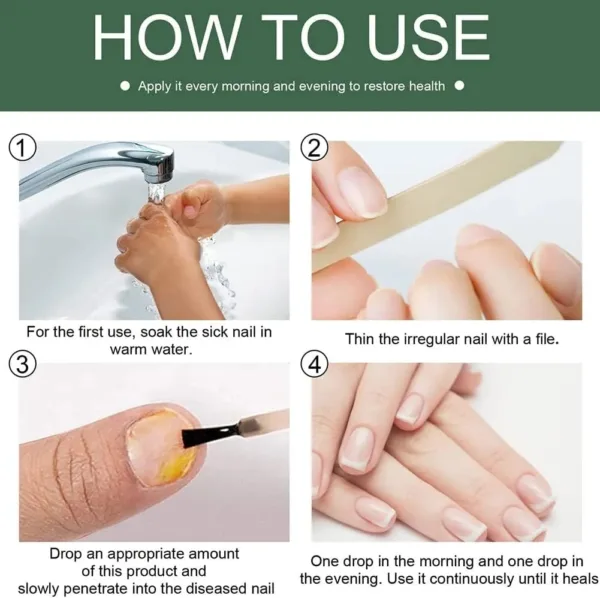 HOW TO USE

● Apply it every morning and evening to restore health ●

①

For the first use, soak the sick nail in warm water.

②

Thin the irregular nail with a file.

③

Drop an appropriate amount of this product and slowly penetrate into the diseased nail

④

One drop in the morning and one drop in the evening. Use it continuously until it heals