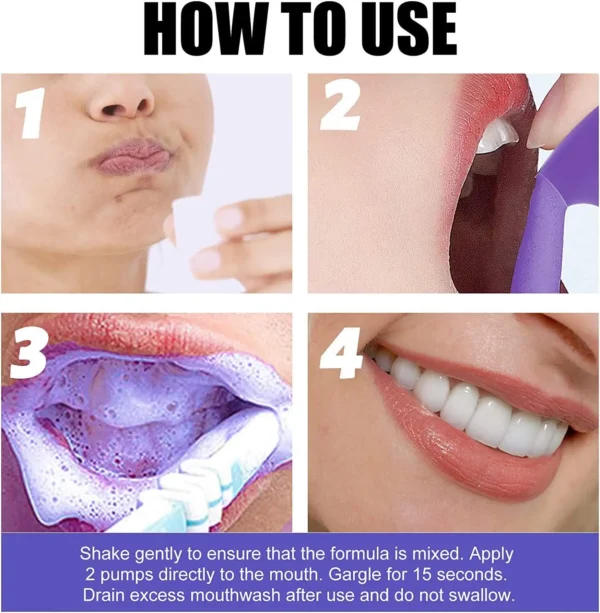 HOW TO USE

1

2

3

4

Shake gently to ensure that the formula is mixed. Apply 2 pumps directly to the mouth. Gargle for 15 seconds. Drain excess mouthwash after use and do not swallow.