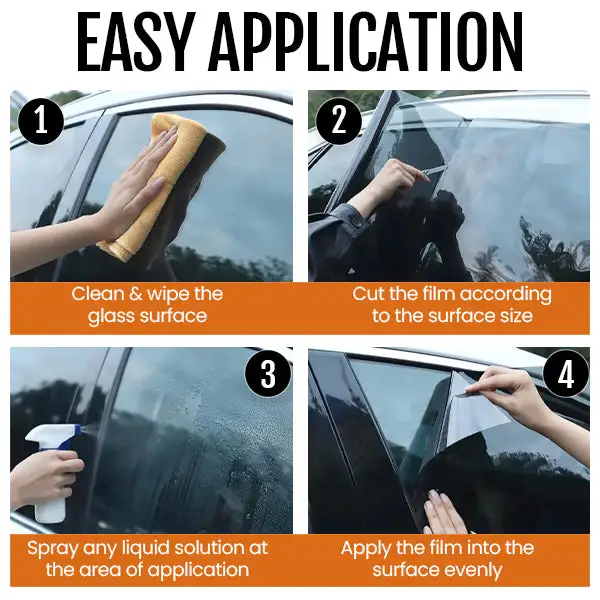 EASY APPLICATION

1

Clean & wipe the glass surface

2

Cut the film according to the surface size

3

Spray any liquid solution at the area of application

4

Apply the film into the surface evenly