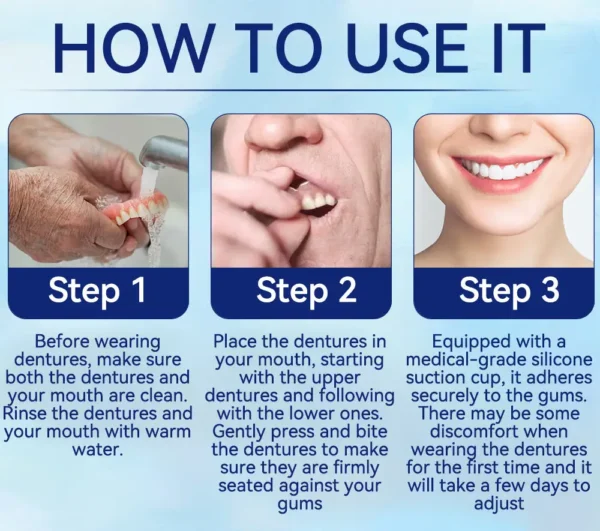 HOW TO USE IT

Step 1

Before wearing dentures, make sure both the dentures and your mouth are clean. Rinse the dentures and your mouth with warm water.

Step 2

Place the dentures in your mouth, starting with the upper dentures and following with the lower ones. Gently press and bite the dentures to make sure they are firmly seated against your gums

Step 3

Equipped with a medical-grade silicone suction cup, it adheres securely to the gums. There may be some discomfort when wearing the dentures for the first time and it will take a few days to adjust