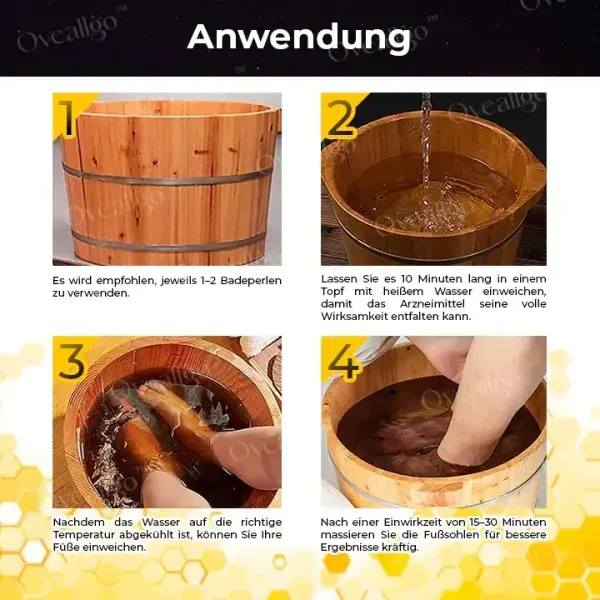 Oveallgo™

Anwendung

1

Es wird empfohlen, jeweils 1–2 Badeperlen zu verwenden.

2

Lassen Sie es 10 Minuten lang in einem Topf mit heißem Wasser einweichen, damit das Arzneimittel seine volle Wirksamkeit entfalten kann.

3

Nachdem das Wasser auf die richtige Temperatur abgekühlt ist, können Sie Ihre Füße einweichen.

4

Nach einer Einwirkzeit von 15–30 Minuten massieren Sie die Fußsohlen für bessere Ergebnisse kräftig.