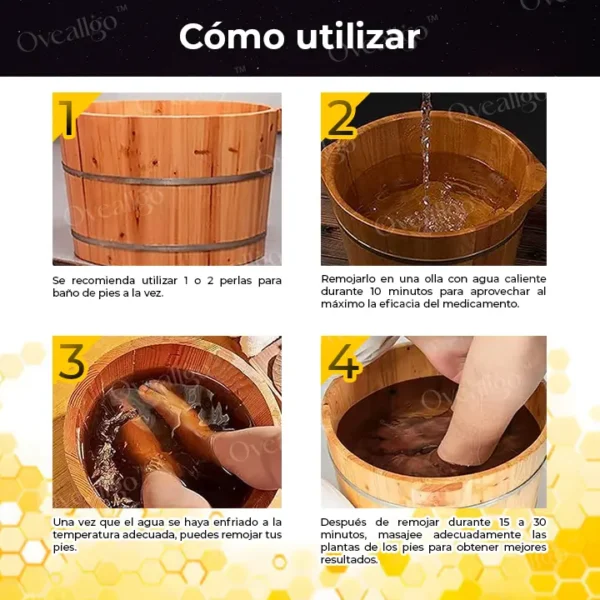 Oveallgo™

Cómo utilizar

1

Se recomienda utilizar 1 o 2 perlas para baño de pies a la vez.

2

Remojarlo en una olla con agua caliente durante 10 minutos para aprovechar al máximo la eficacia del medicamento.

3

Una vez que el agua se haya enfriado a la temperatura adecuada, puedes remojar tus pies.

4

Después de remojar durante 15 a 30 minutos, masajee adecuadamente las plantas de los pies para obtener mejores resultados.