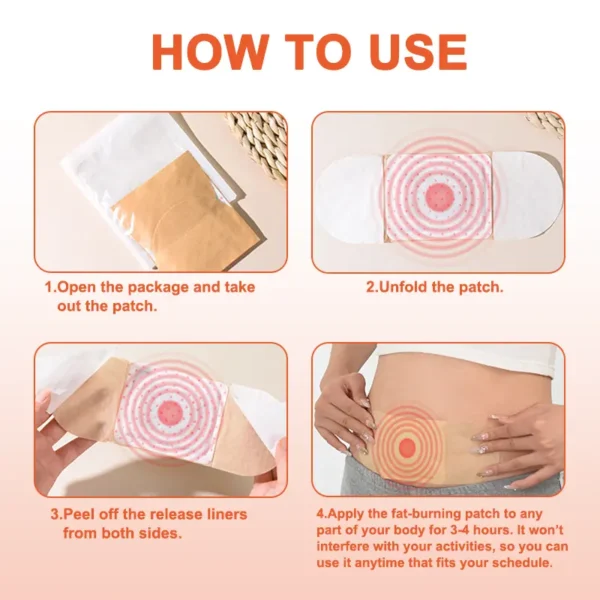 HOW TO USE

1.Open the package and take out the patch.

2.Unfold the patch.

3.Peel off the release liners from both sides.

4.Apply the fat-burning patch to any part of your body for 3-4 hours. It won't interfere with your activities, so you can use it anytime that fits your schedule.