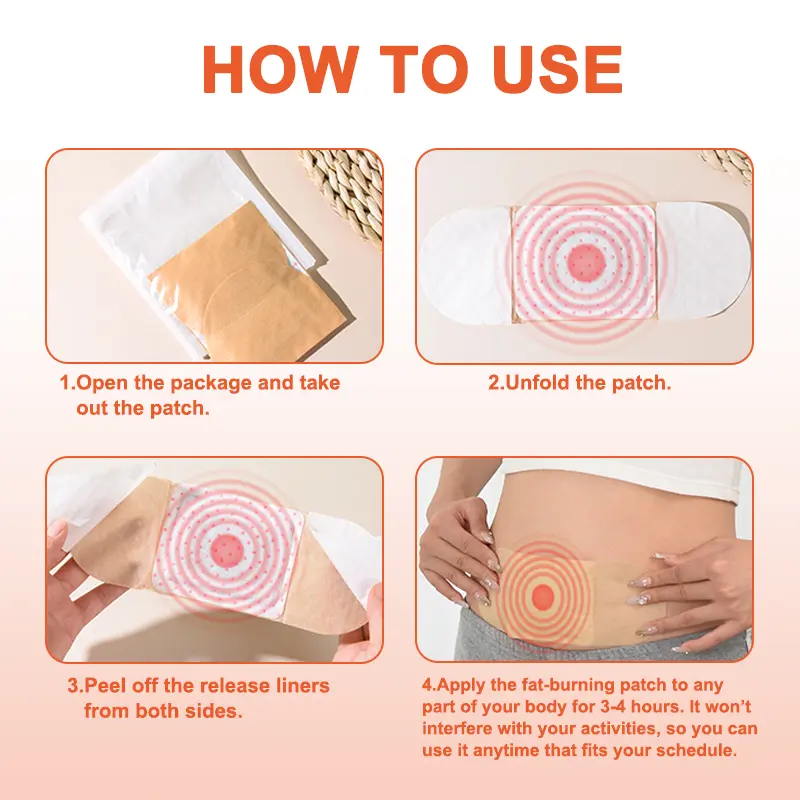 HOW TO USE

1.Open the package and take out the patch.

2.Unfold the patch.

3.Peel off the release liners from both sides.

4.Apply the fat-burning patch to any part of your body for 3-4 hours. It won't interfere with your activities, so you can use it anytime that fits your schedule.